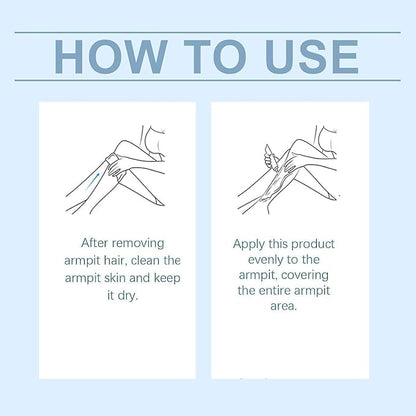 HOW TO USE

After removing armpit hair, clean the armpit skin and keep it dry.

Apply this product evenly to the armpit, covering the entire armpit area.